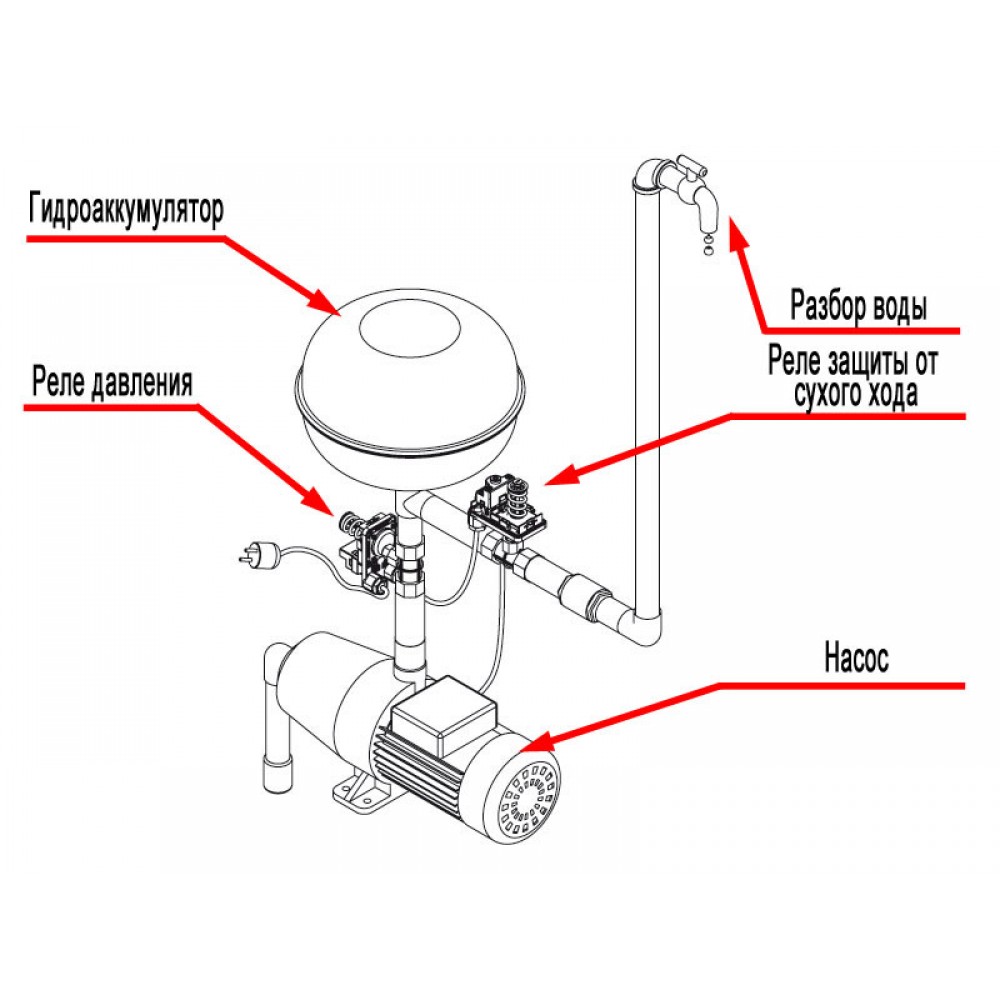 Гидроаккумулятор

Разбор воды

Реле давления

Реле защиты от сухого хода

Насос